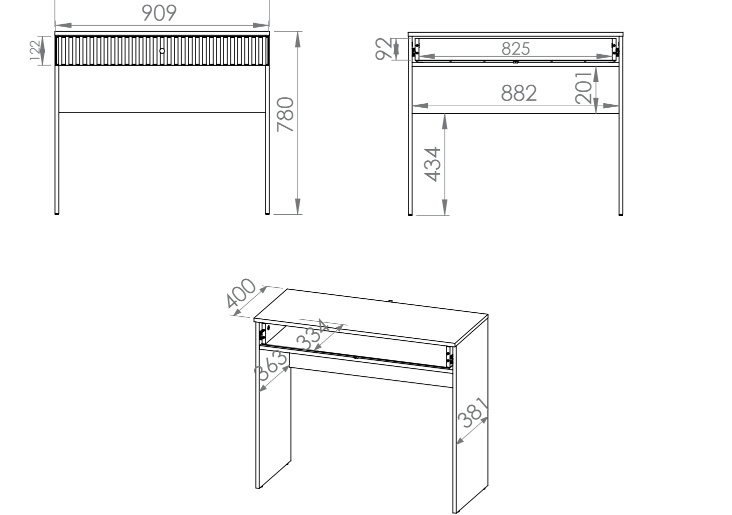 909
122
780
92
825
882
201
434
400
334
363
381