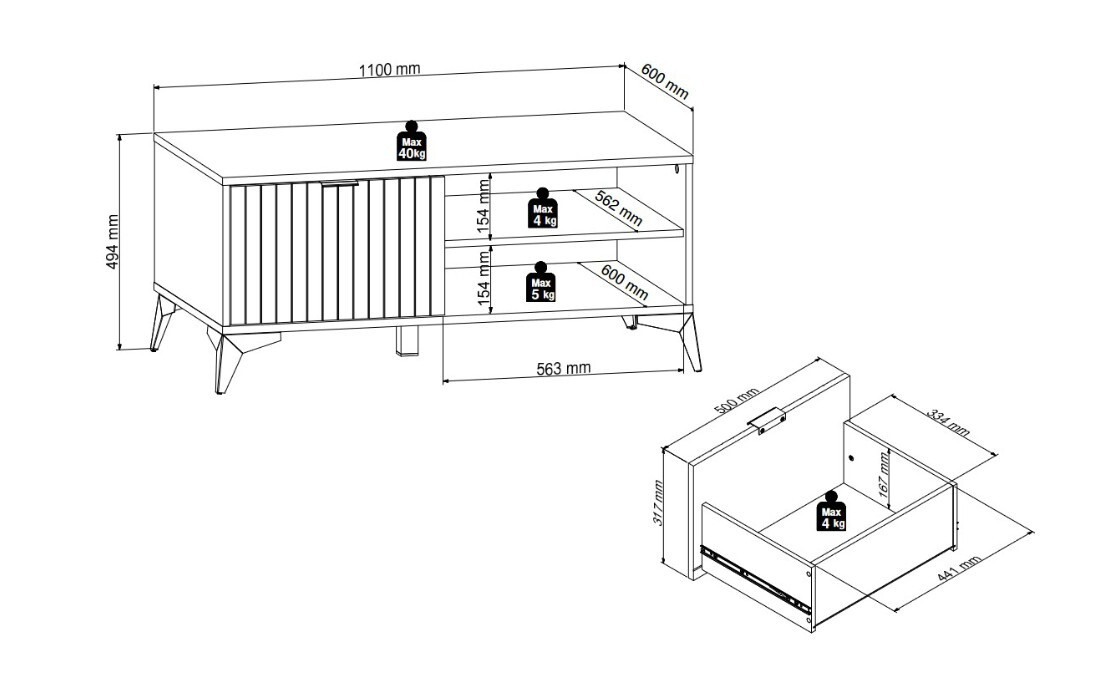 1100 mm
600 mm
Max
40kg
494 mm
154 mm
Max
4 kg
562 mm
154 mm
Max
5 kg
600 mm
563 mm
500 mm
334 mm
317 mm
167 mm
Max
4 kg
441 mm