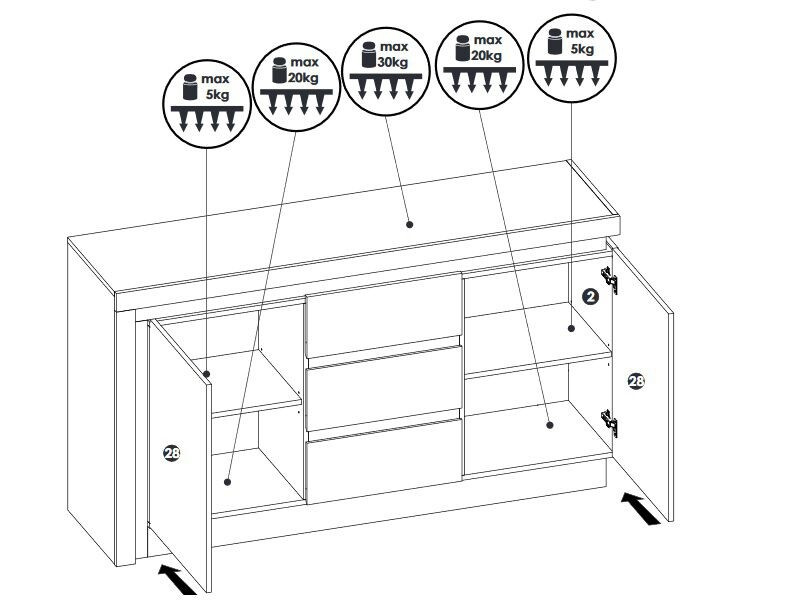 max 5kg
max 20kg
max 30kg
max 20kg
max 5kg
2
28
28