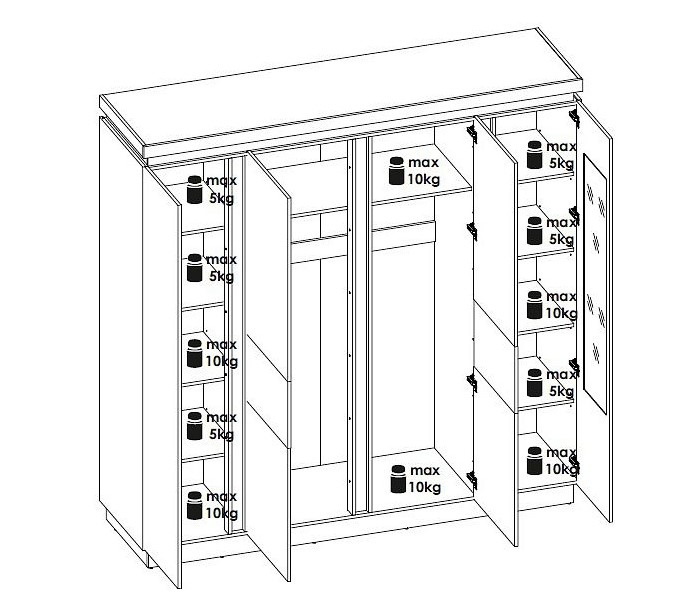 max 5kg

max 5kg

max 10kg

max 5kg

max 10kg

max 10kg

max 10kg

max 5kg

max 5kg

max 10kg

max 5kg

max 10kg