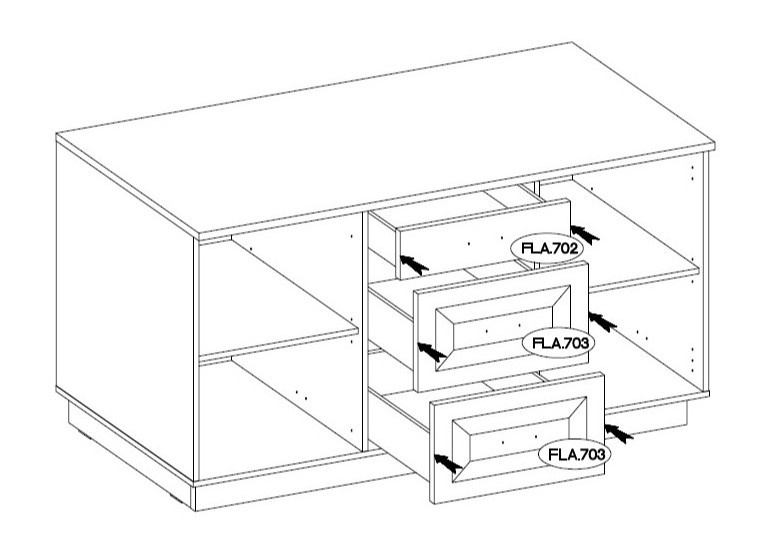 FLA.702

FLA.703

FLA.703