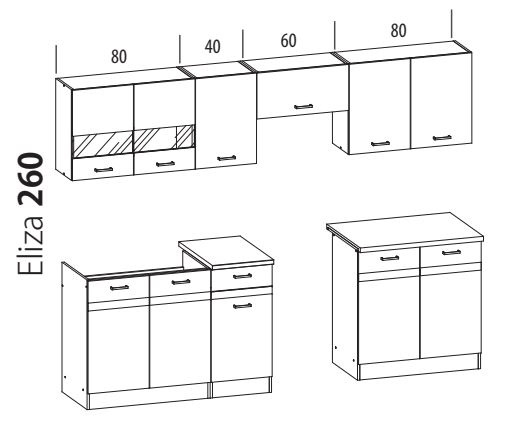 Eliza 260

80

40

60

80