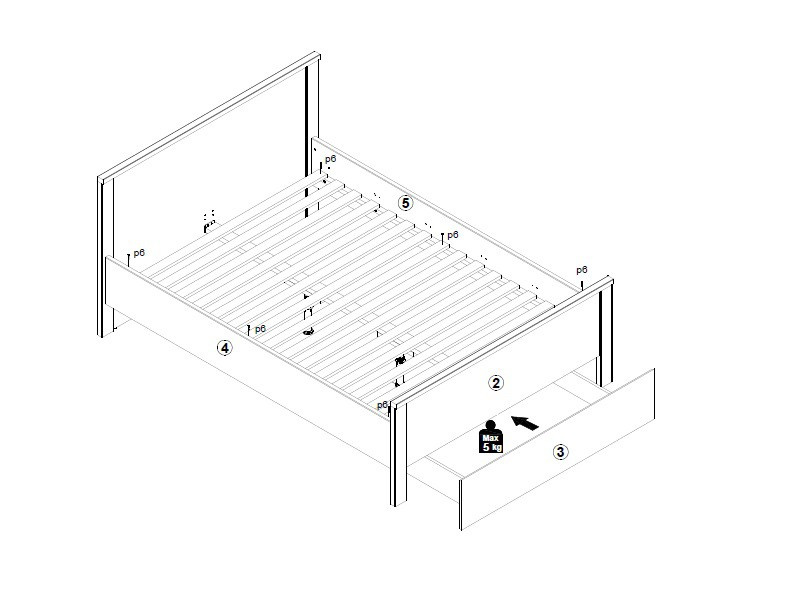 p6
5
p6
p6
p6
p6
4
p6
2
Max
5 kg
3