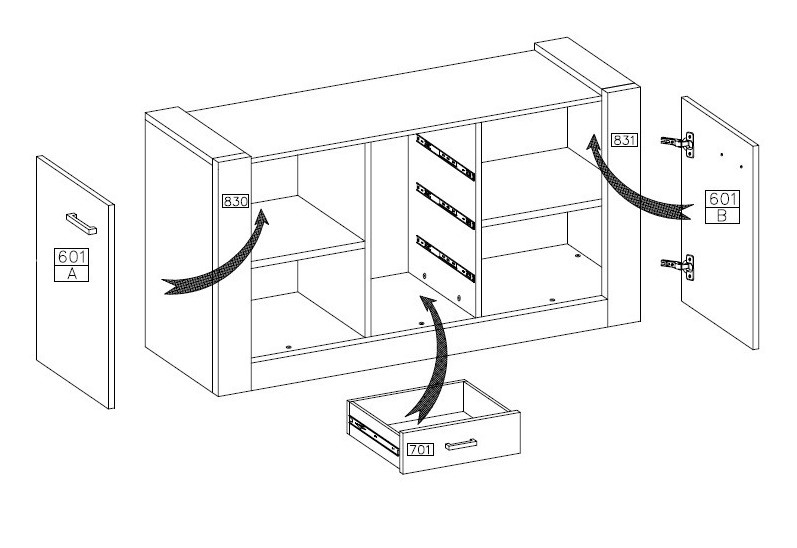 601
A

830

831

601
B

701