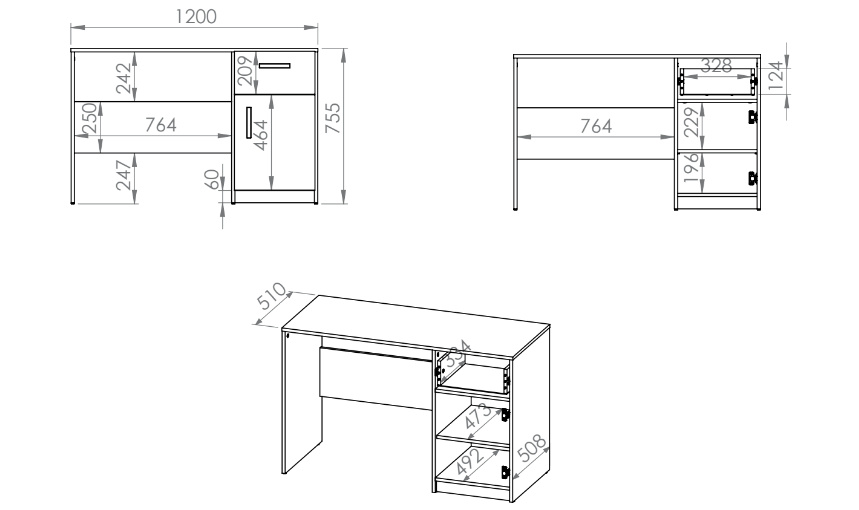 1200
242
209
250
764
464
755
247
60
328
124
764
229
196
510
334
473
492
508