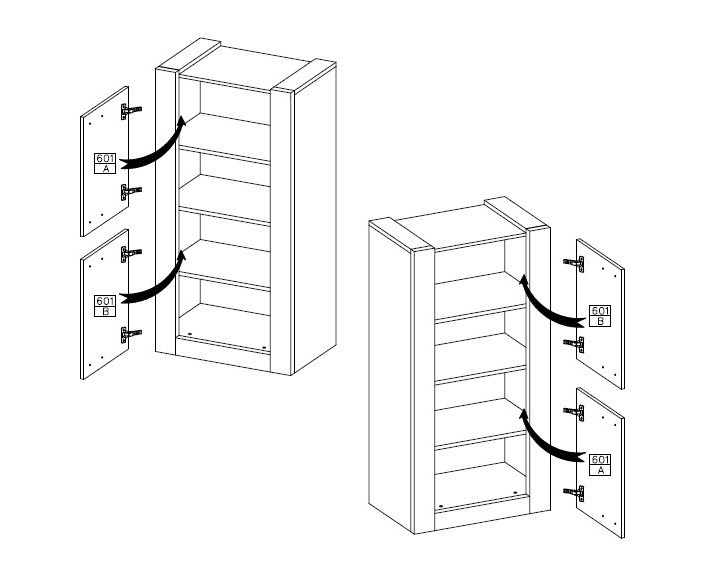 601
A

601
B

601
B

601
A