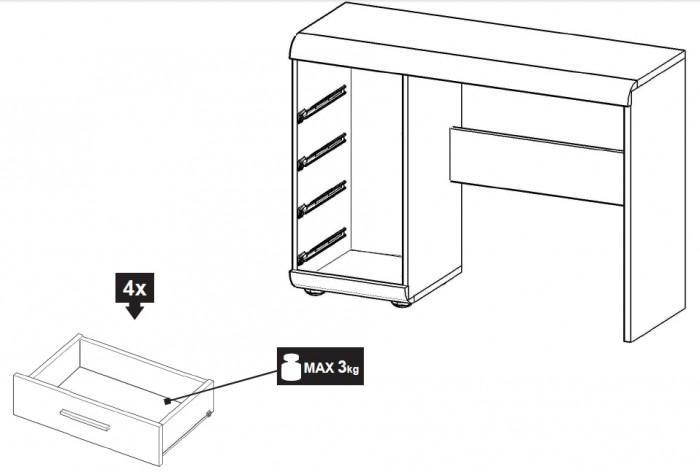 4x

MAX 3kg