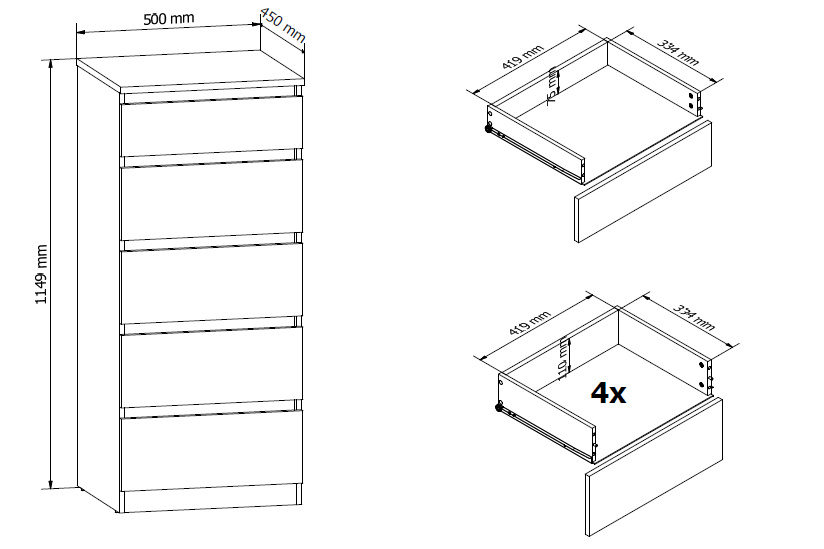 500 mm
450 mm
1149 mm
419 mm
334 mm
75 mm
419 mm
334 mm
110 mm
4x