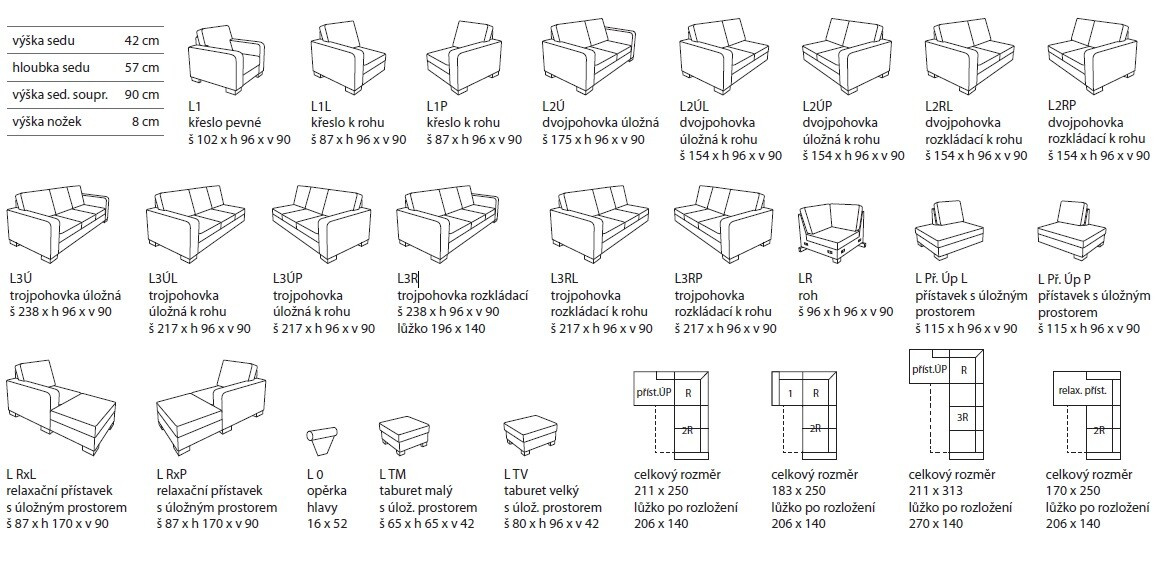 | výška sedu | 42 cm |
|---|---|
| hloubka sedu | 57 cm |
| výška sed. soupr. | 90 cm |
| výška nožek | 8 cm |

L1
křeslo pevné
š 102 x h 96 x v 90

L1L
křeslo k rohu
š 87 x h 96 x v 90

L1P
křeslo k rohu
š 87 x h 96 x v 90

L2Ú
dvojpohovka úložná
š 175 x h 96 x v 90

L2ÚL
dvojpohovka úložná k rohu
š 154 x h 96 x v 90

L2ÚP
dvojpohovka úložná k rohu
š 154 x h 96 x v 90

L2RL
dvojpohovka rozkládací k rohu
š 154 x h 96 x v 90

L2RP
dvojpohovka rozkládací k rohu
š 154 x h 96 x v 90

L3Ú
trojpohovka úložná
š 238 x h 96 x v 90

L3ÚL
trojpohovka úložná k rohu
š 217 x h 96 x v 90

L3ÚP
trojpohovka úložná k rohu
š 217 x h 96 x v 90

L3R
trojpohovka rozkládací
š 238 x h 96 x v 90
lůžko 196 x 140

L3RL
trojpohovka rozkládací k rohu
š 217 x h 96 x v 90

L3RP
trojpohovka rozkládací k rohu
š 217 x h 96 x v 90

LR
roh
š 96 x h 96 x v 90

L Př. Úp L
přístavek s úložným prostorem
š 115 x h 96 x v 90

L Př. Úp P
přístavek s úložným prostorem
š 115 x h 96 x v 90

L RxL
relaxační přístavek s úložným prostorem
š 87 x h 170 x v 90

L RxP
relaxační přístavek s úložným prostorem
š 87 x h 170 x v 90

L 0
opěrka hlavy
16 x 52

L TM
taburet malý
s úlož. prostorem
š 65 x h 65 x v 42

L TV
taburet velký
s úlož. prostorem
š 80 x h 96 x v 42

příst.ÚP R 2R
celkový rozměr
211 x 250
lůžko po rozložení
206 x 140

1 R 2R
celkový rozměr
183 x 250
lůžko po rozložení
206 x 140

příst.ÚP R 3R
celkový rozměr
211 x 313
lůžko po rozložení
270 x 140

relax. příst. 2R
celkový rozměr
170 x 250
lůžko po rozložení
206 x 140