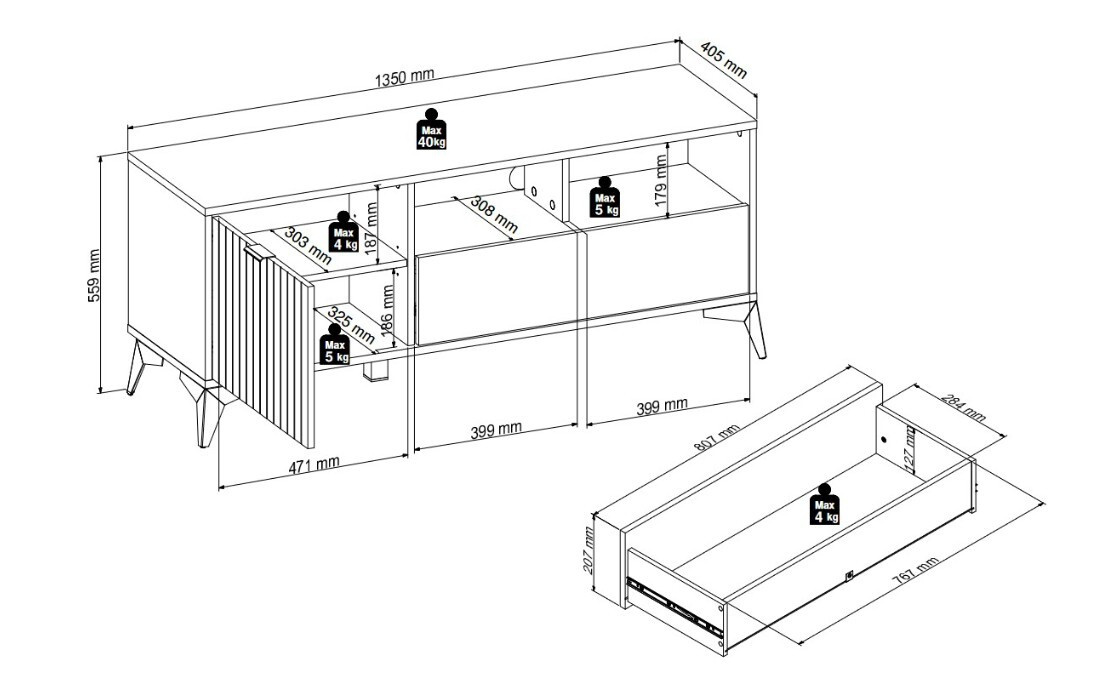 1350 mm
405 mm
Max 40kg
559 mm
Max 4 kg
303 mm
187 mm
308 mm
Max 5 kg
179 mm
325 mm
186 mm
Max 5 kg
471 mm
399 mm
399 mm
807 mm
284 mm
127 mm
Max 4 kg
207 mm
767 mm