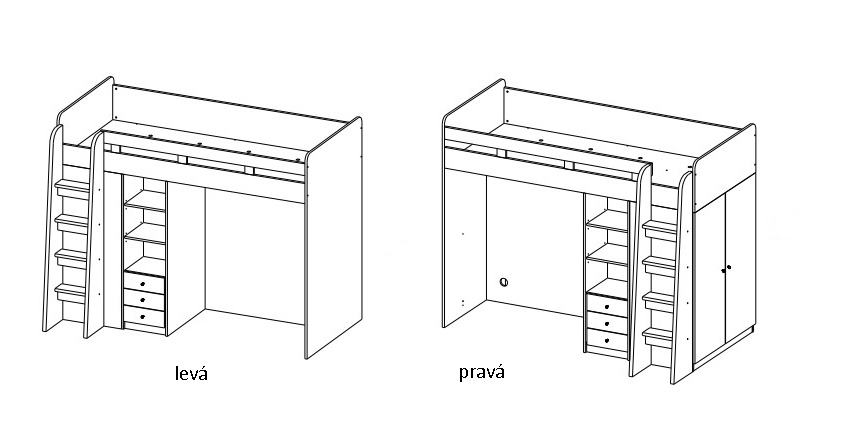 levá

pravá