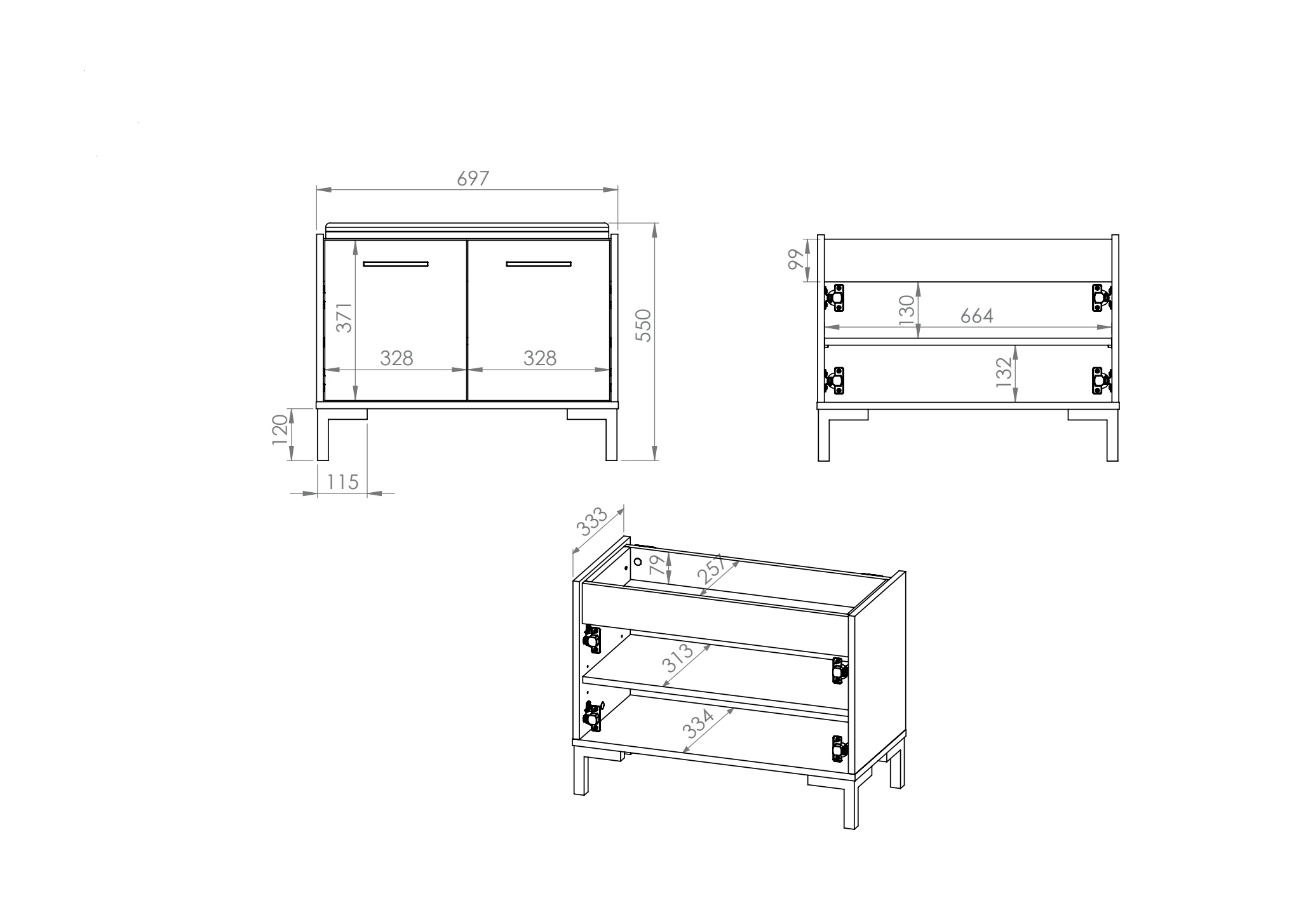 697

371

328

328

550

120

115

99

130

664

132

333

79

257

313

334