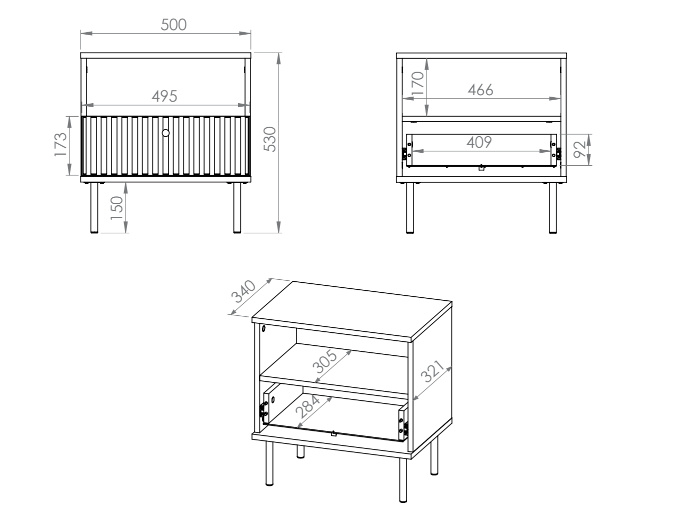 500
495
173
150
530
170
466
409
92
340
305
321
284