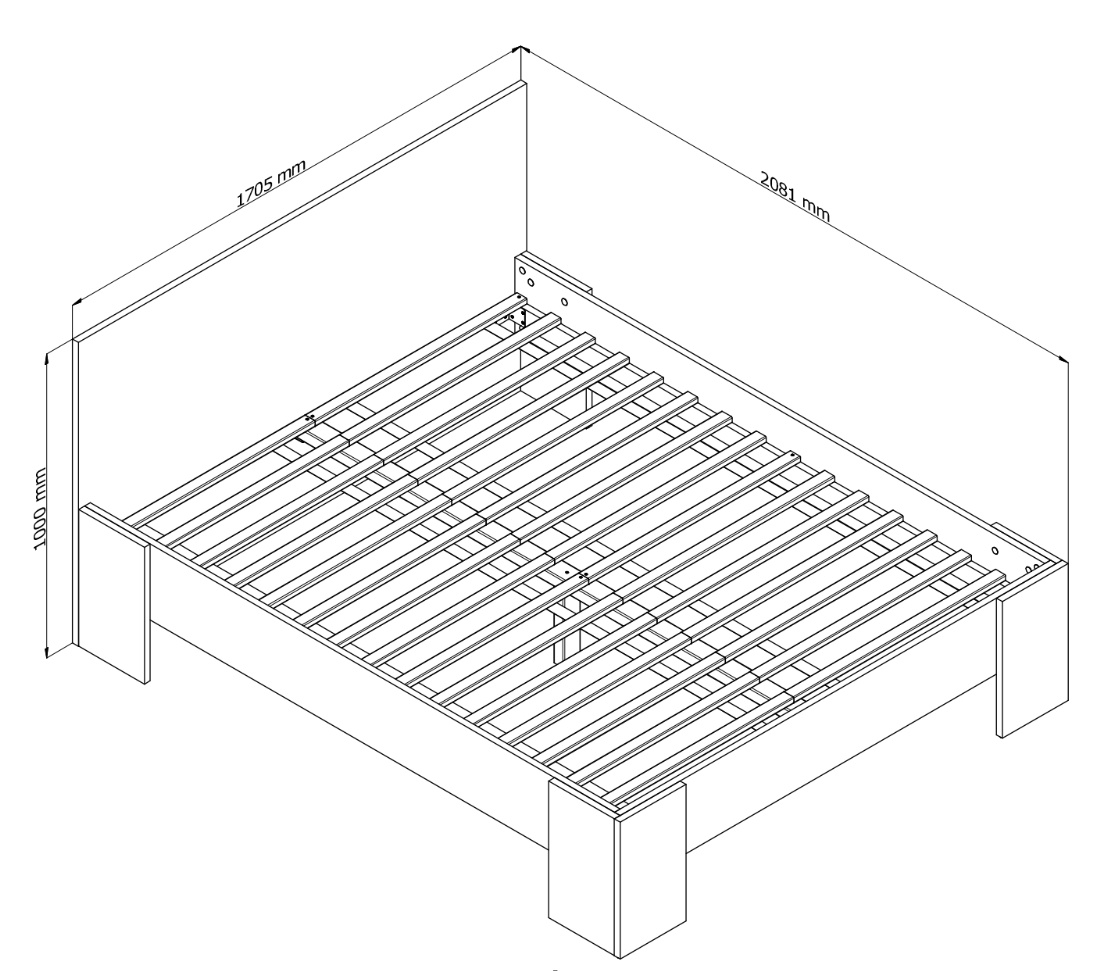 1705 mm
2081 mm
1000 mm