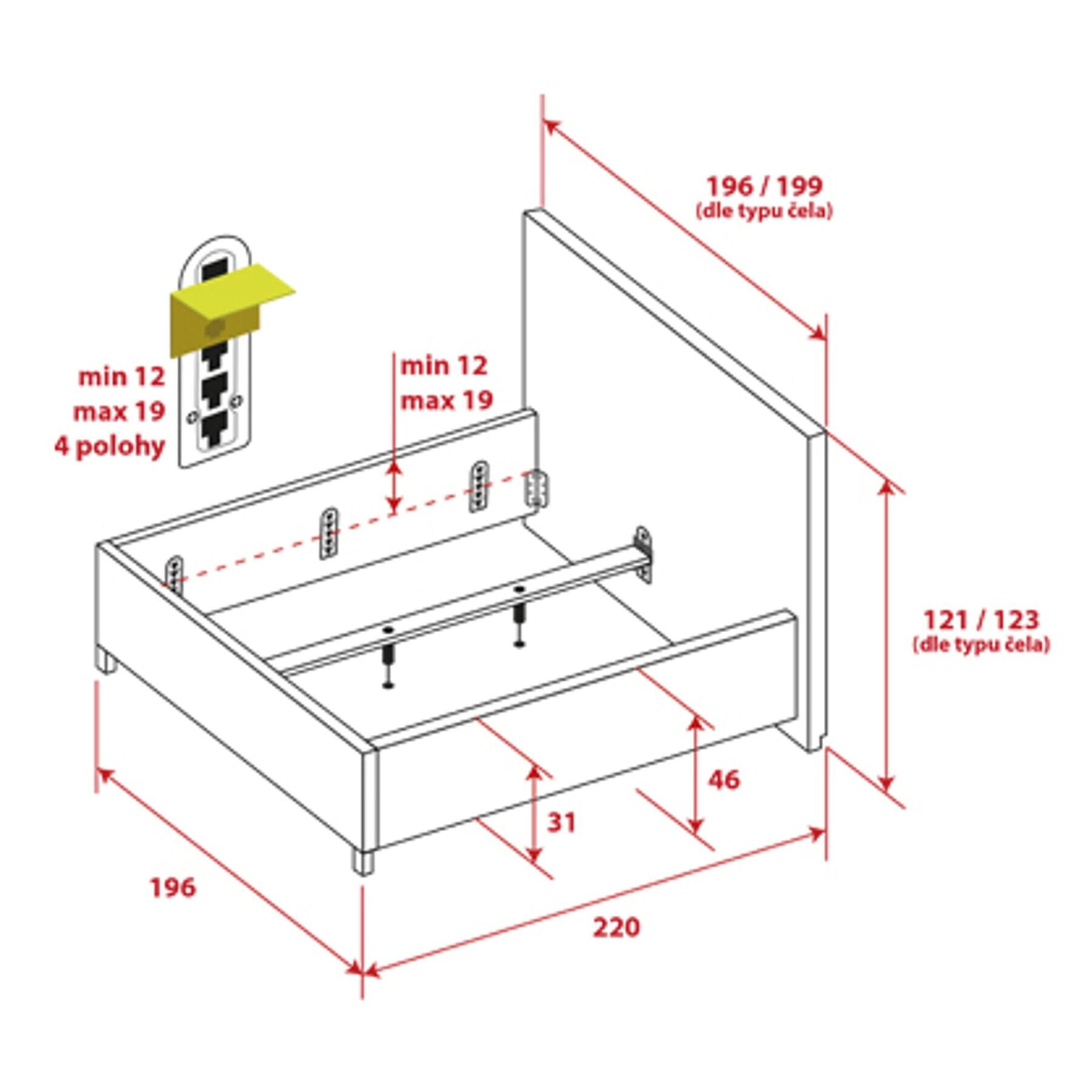 196 / 199
(dle typu čela)

min 12
max 19
4 polohy

min 12
max 19

121 / 123
(dle typu čela)

46

31

196

220