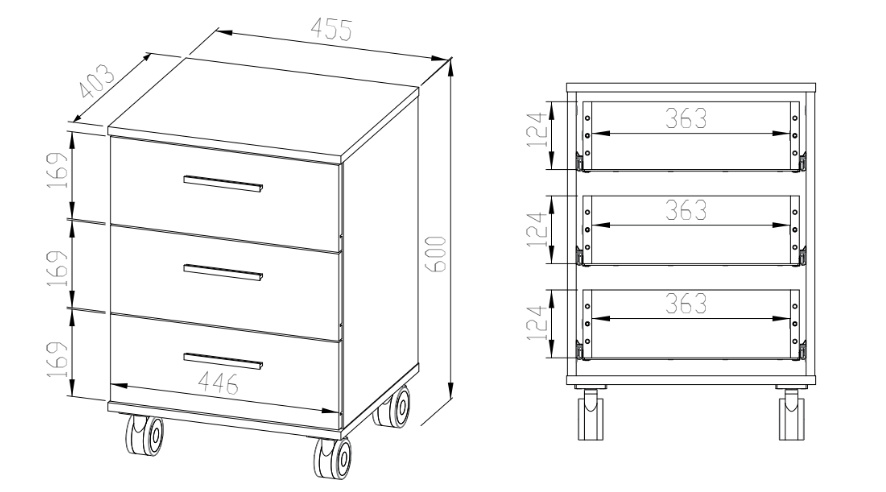 455
403
169
169
169
446
600
124
363
124
363
124
363