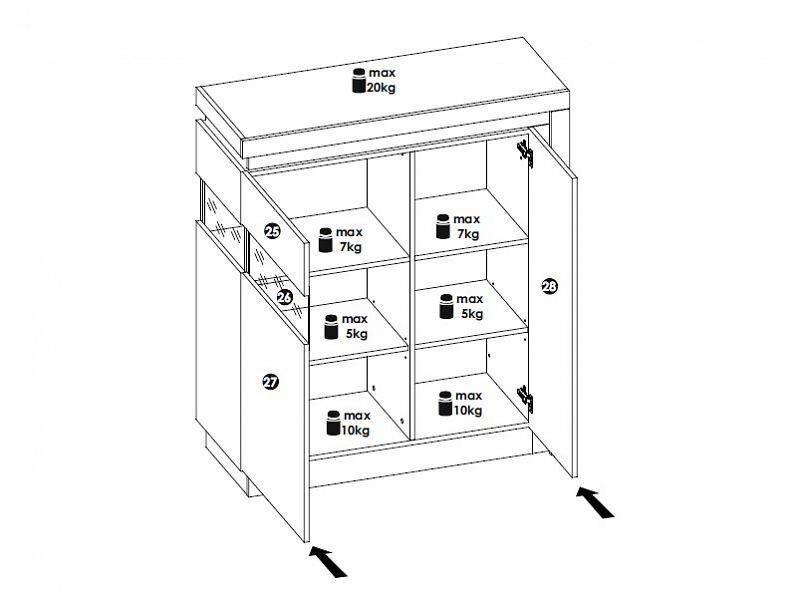 max
20kg

25

max
7kg

max
7kg

26

max
5kg

max
5kg

28

27

max
10kg

max
10kg