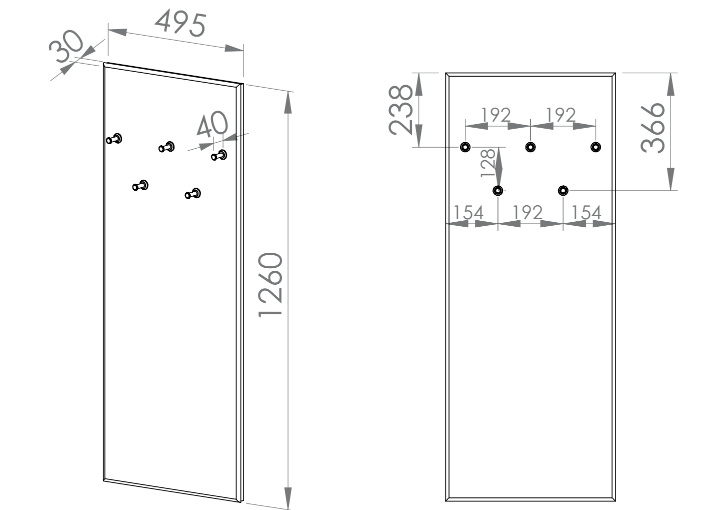 30
495
40
1260
238
192
192
366
128
154
192
154