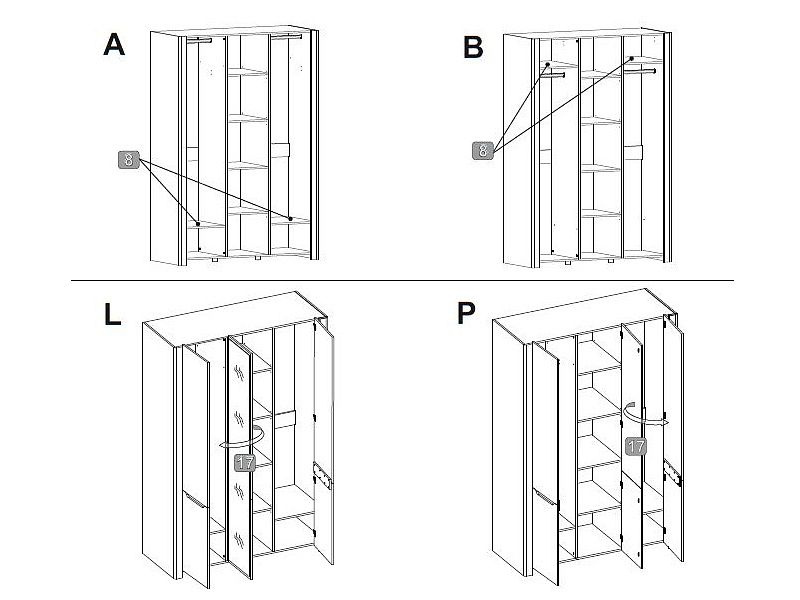 A

8

B

8

L

17

P

17