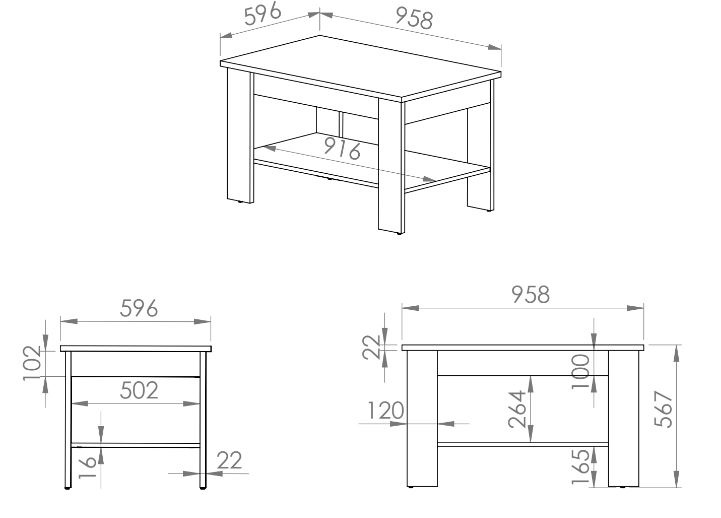 596
958
916
596
102
502
16
22
958
22
100
120
264
567
165