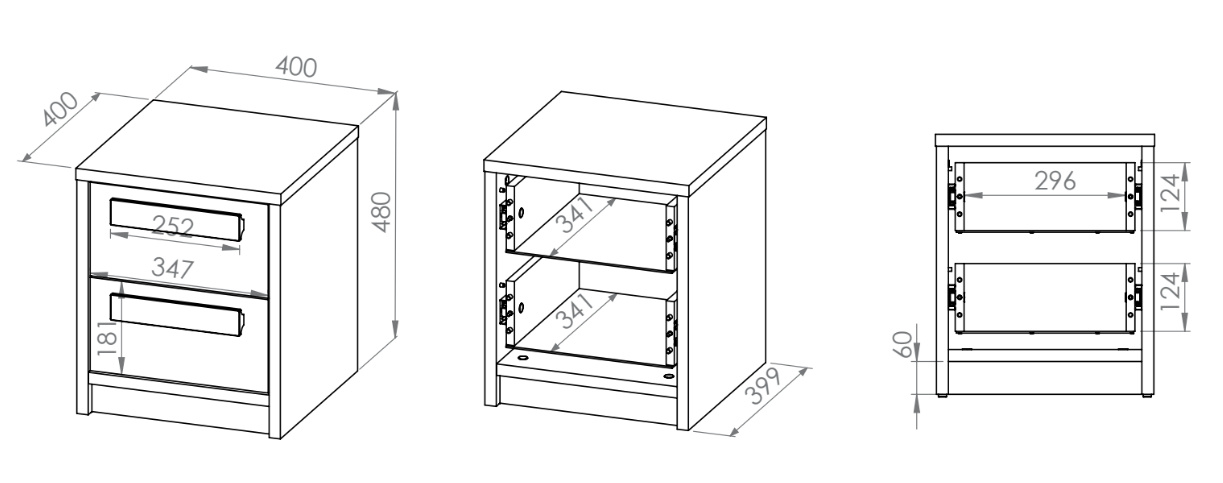 400
400
480
252
347
181
341
341
399
296
124
124
60