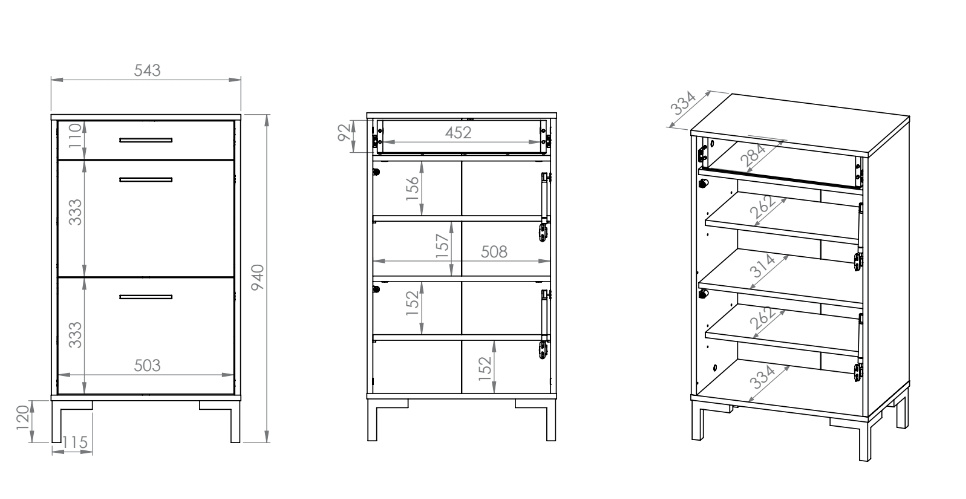 543
110
333
333
503
940
120
115
92
452
156
157
508
152
152
334
284
262
314
262
334