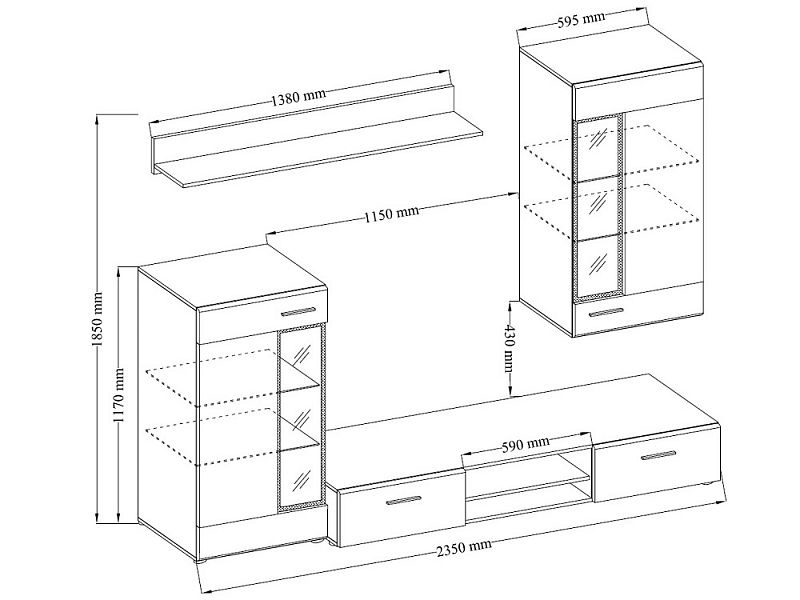 595 mm
1380 mm
1150 mm
1850 mm
1170 mm
430 mm
590 mm
2350 mm