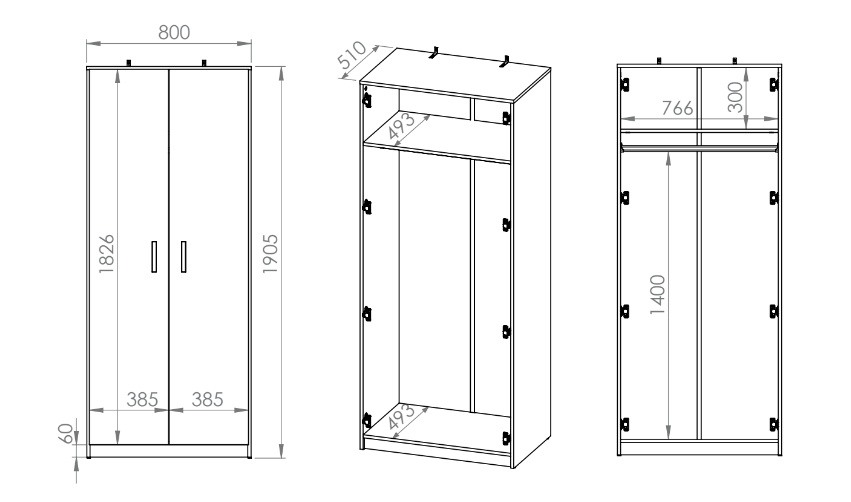 800

1826

1905

385 385

60

510

493

493

766

300

1400