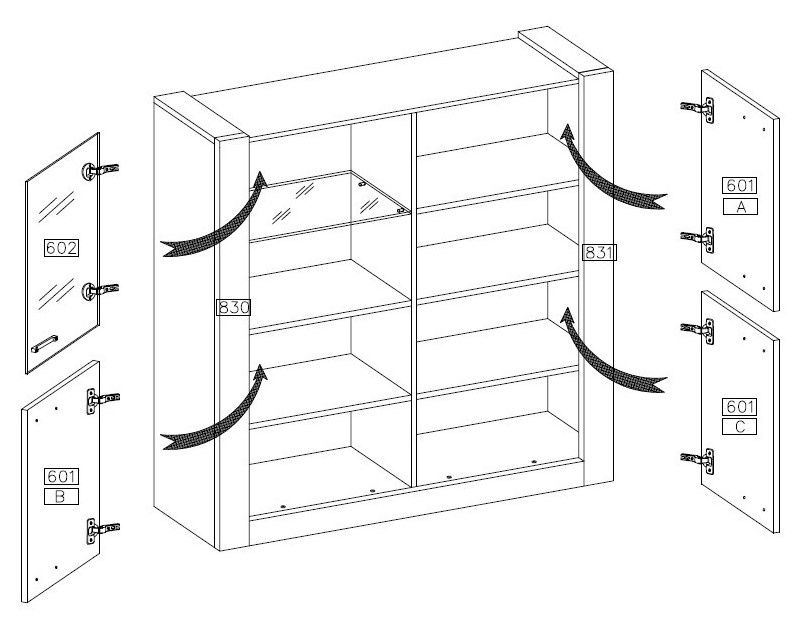 602

601
B

830

831

601
A

601
C