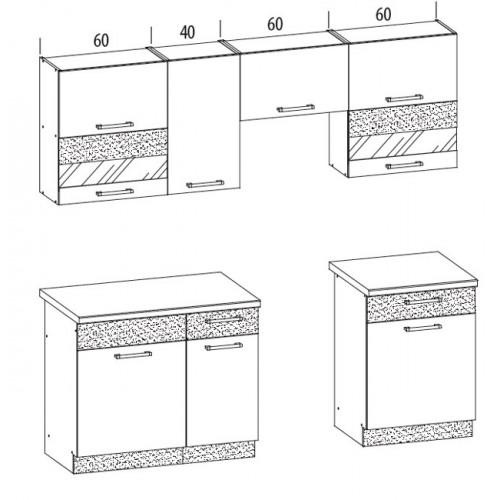 60 40 60 60