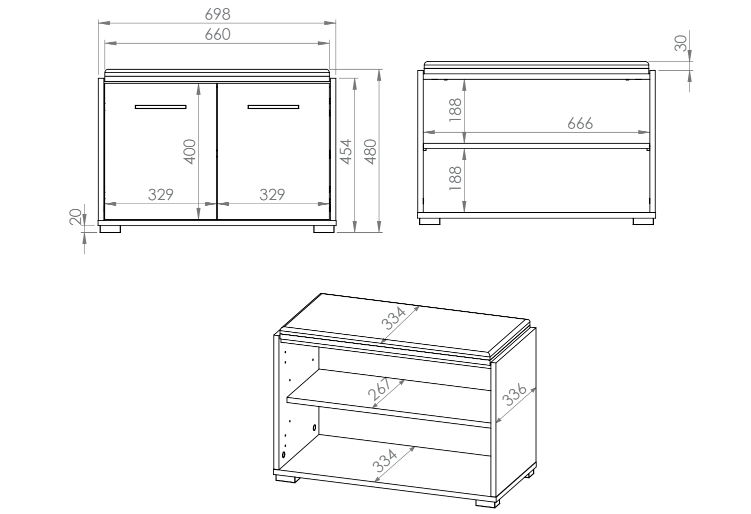 698
660
400
329
329
454
480
20
30
188
666
188
334
267
336
334