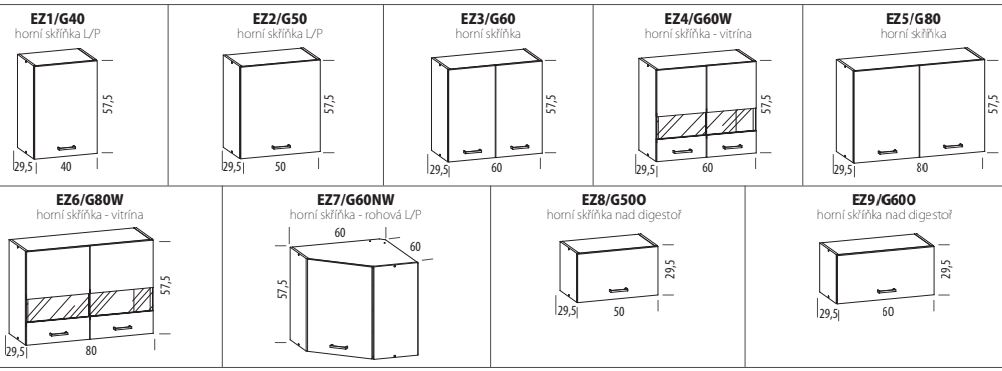 EZ1/G40
horní skříňka L/P
57,5
29,5
40

EZ2/G50
horní skříňka L/P
57,5
29,5
50

EZ3/G60
horní skříňka
57,5
29,5
60

EZ4/G60W
horní skříňka - vitrína
57,5
29,5
60

EZ5/G80
horní skříňka
57,5
29,5
80

EZ6/G80W
horní skříňka - vitrína
57,5
29,5
80

EZ7/G60NW
horní skříňka - rohová L/P
60
60
57,5

EZ8/G50O
horní skříňka nad digestoř
29,5
29,5
50

EZ9/G60O
horní skříňka nad digestoř
29,5
29,5
60